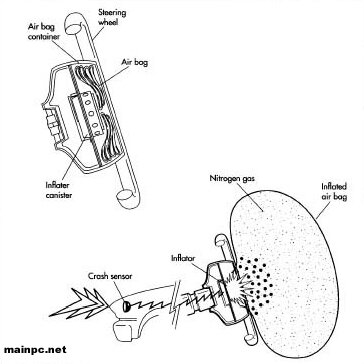 Steering wheel

Air bag container

Air bag

Inflater canister

Nitrogen gas

Inflated air bag

Inflator

Crash sensor

mainpc.net